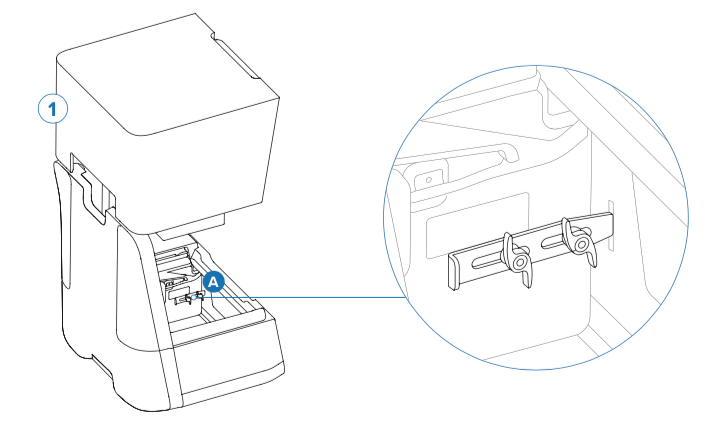 1

A